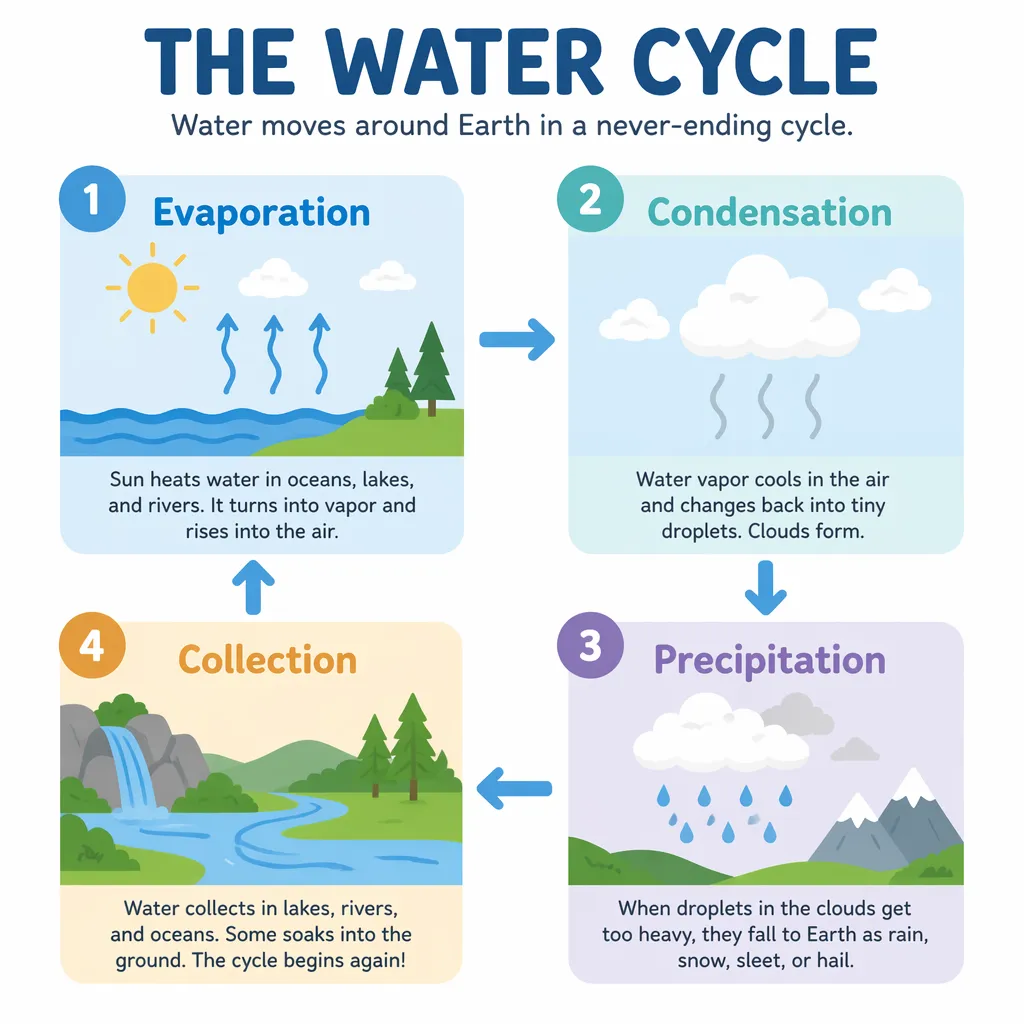 THE WATER CYCLE

Water moves around Earth in a never-ending cycle.

1 Evaporation

Sun heats water in oceans, lakes, and rivers. It turns into vapor and rises into the air.

2 Condensation

Water vapor cools in the air and changes back into tiny droplets. Clouds form.

3 Precipitation

When droplets in the clouds get too heavy, they fall to Earth as rain, snow, sleet, or hail.

4 Collection

Water collects in lakes, rivers, and oceans. Some soaks into the ground. The cycle begins again!